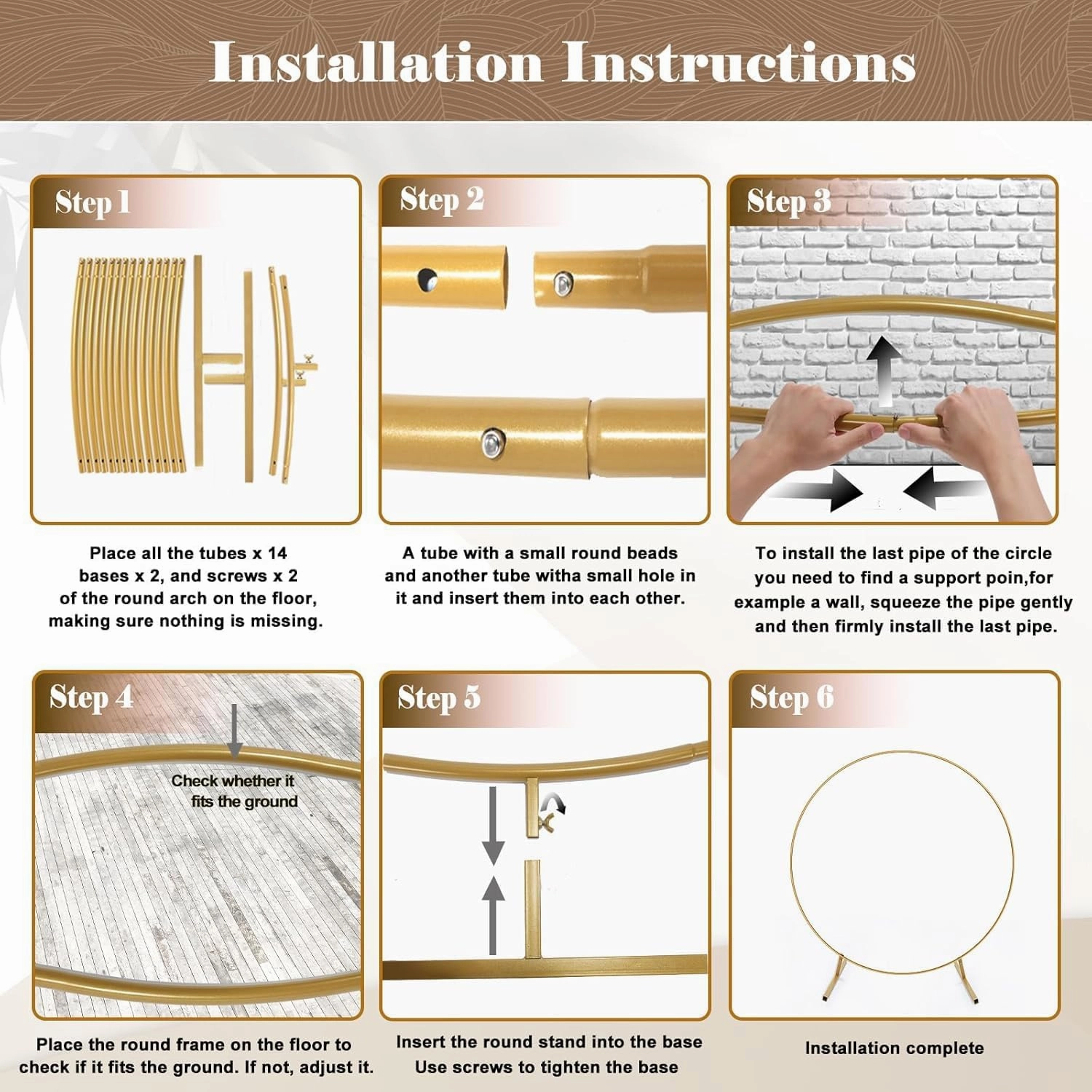 Installation Instructions

Step 1

Place all the tubes x 14 bases x 2, and screws x 2 of the round arch on the floor, making sure nothing is missing.

Step 2

A tube with a small round beads and another tube witha small hole in it and insert them into each other.

Step 3

To install the last pipe of the circle you need to find a support poin,for example a wall, squeeze the pipe gently and then firmly install the last pipe.

Step 4

Check whether it fits the ground

Place the round frame on the floor to check if it fits the ground. If not, adjust it.

Step 5

Insert the round stand into the base
Use screws to tighten the base

Step 6

Installation complete