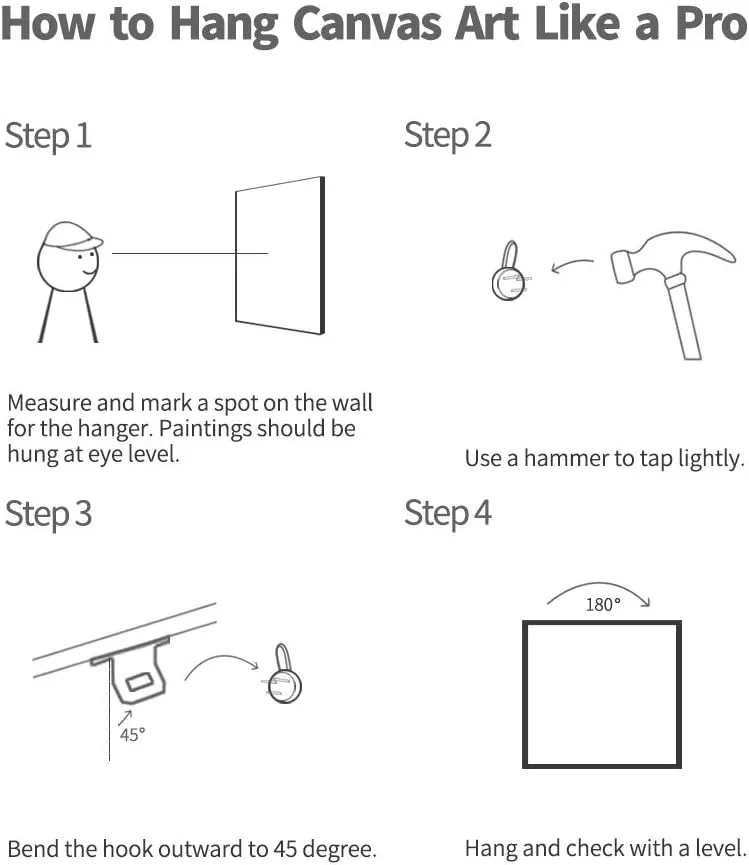 How to Hang Canvas Art Like a Pro

Step 1

Measure and mark a spot on the wall for the hanger. Paintings should be hung at eye level.

Step 2

Use a hammer to tap lightly.

Step 3

45°

Bend the hook outward to 45 degree.

Step 4

180°

Hang and check with a level.