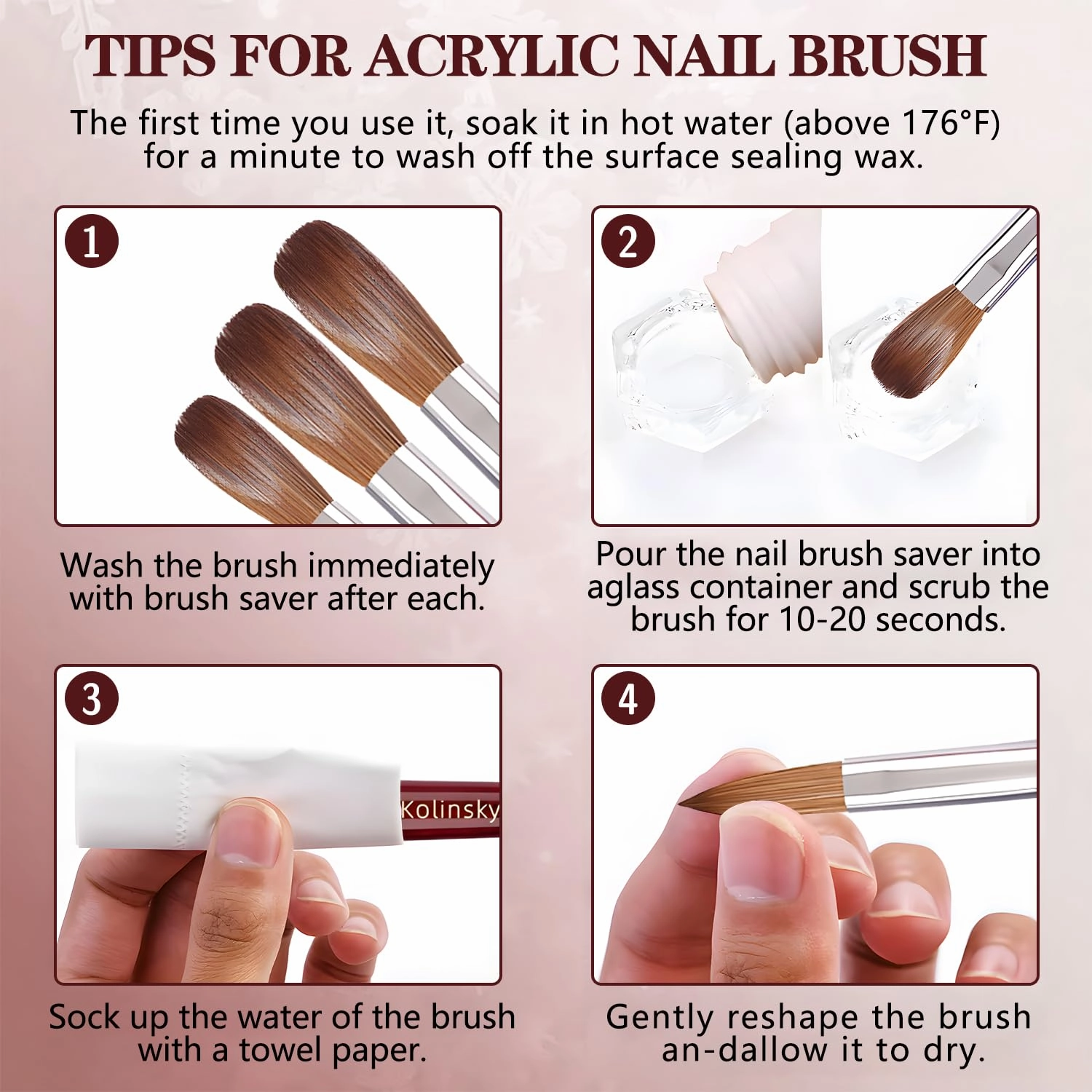 TIPS FOR ACRYLIC NAIL BRUSH

The first time you use it, soak it in hot water (above 176°F) for a minute to wash off the surface sealing wax.

1

Wash the brush immediately with brush saver after each.

2

Pour the nail brush saver into aglass container and scrub the brush for 10-20 seconds.

3

Kolinsky

Sock up the water of the brush with a towel paper.

4

Gently reshape the brush an-dallow it to dry.