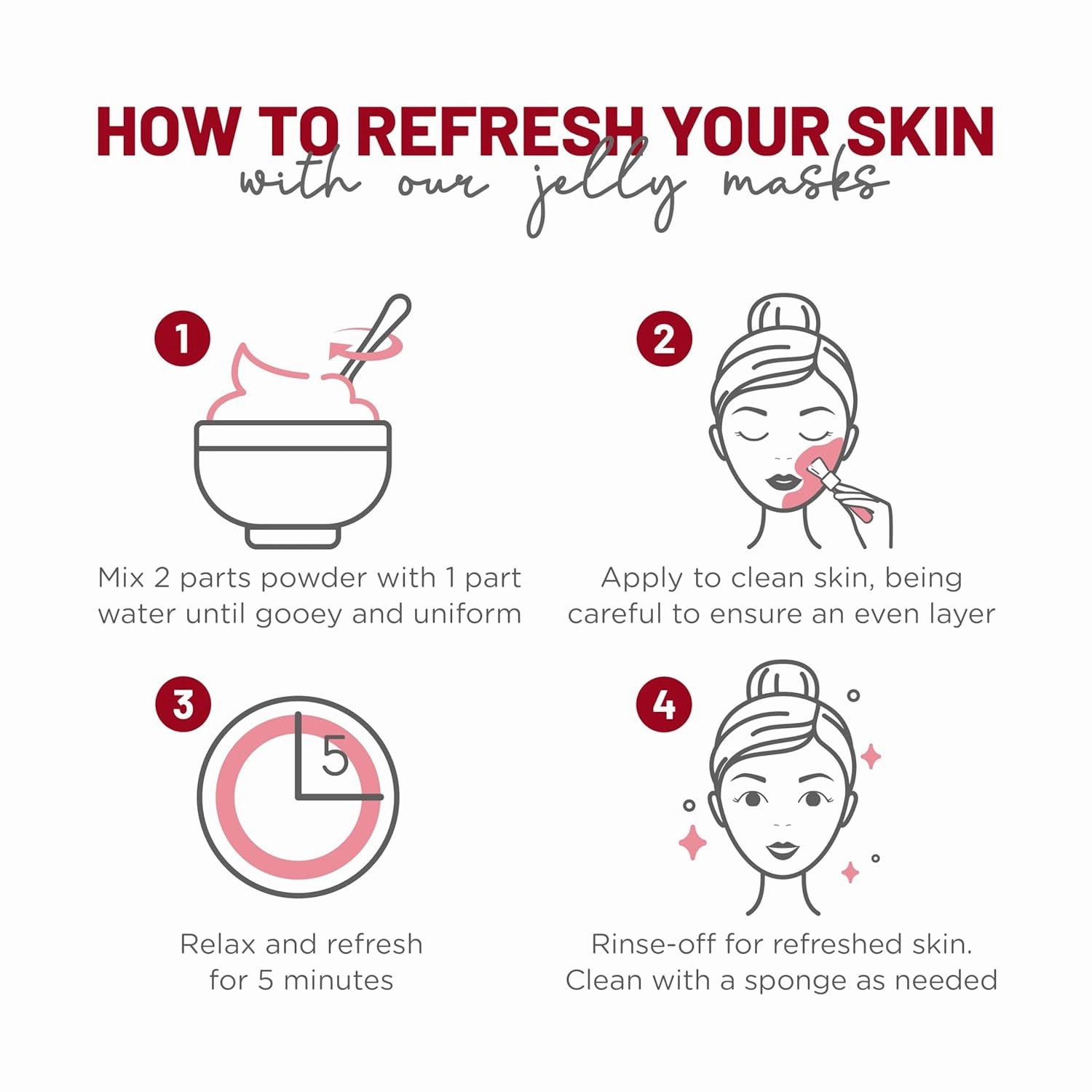 HOW TO REFRESH YOUR SKIN
with our jelly masks

1
Mix 2 parts powder with 1 part water until gooey and uniform

2
Apply to clean skin, being careful to ensure an even layer

3
5
Relax and refresh for 5 minutes

4
Rinse-off for refreshed skin. Clean with a sponge as needed