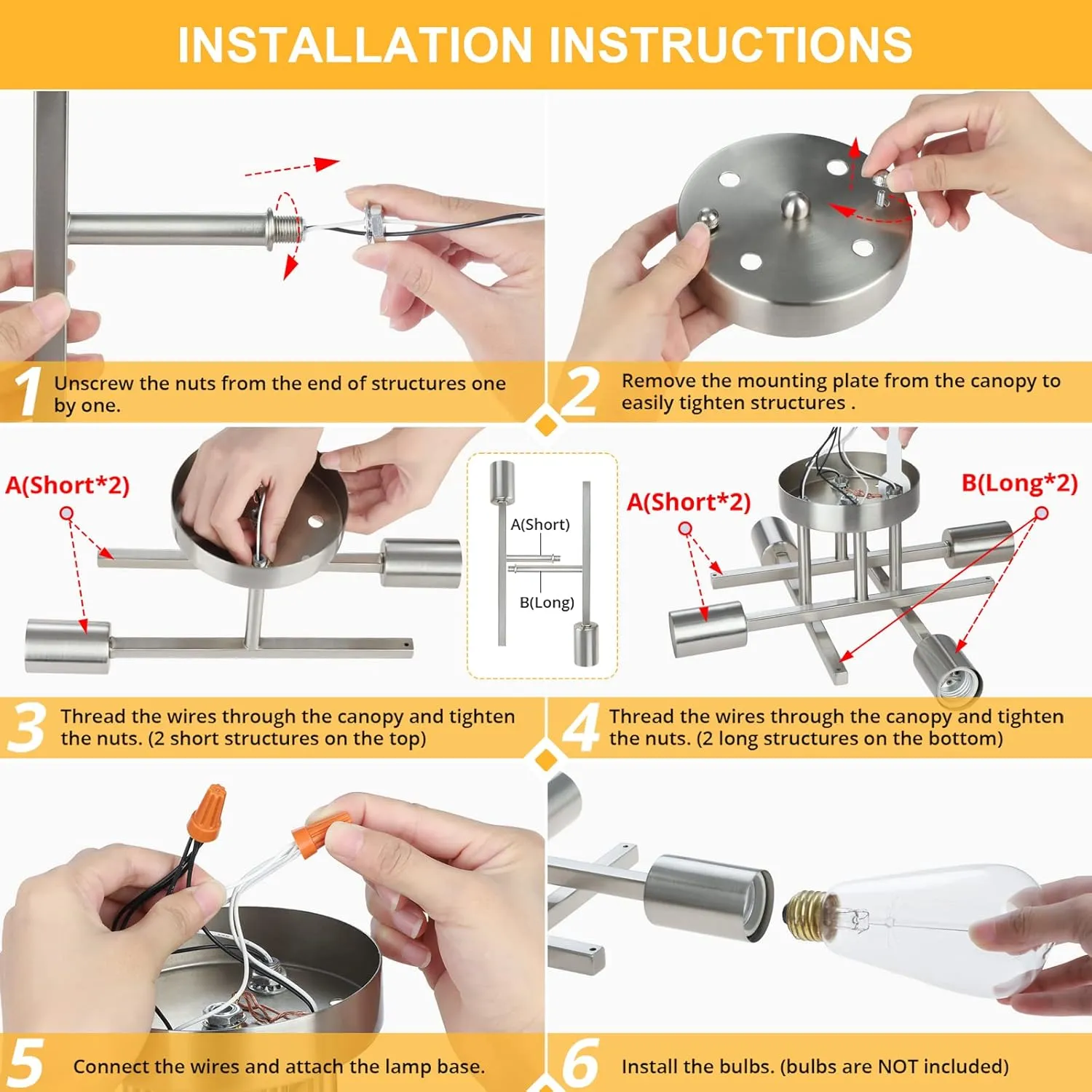 INSTALLATION INSTRUCTIONS

1 Unscrew the nuts from the end of structures one by one.

2 Remove the mounting plate from the canopy to easily tighten structures .

A(Short*2)

A(Short)

B(Long)

A(Short*2)

B(Long*2)

3 Thread the wires through the canopy and tighten the nuts. (2 short structures on the top)

4 Thread the wires through the canopy and tighten the nuts. (2 long structures on the bottom)

5 Connect the wires and attach the lamp base.

6 Install the bulbs. (bulbs are NOT included)