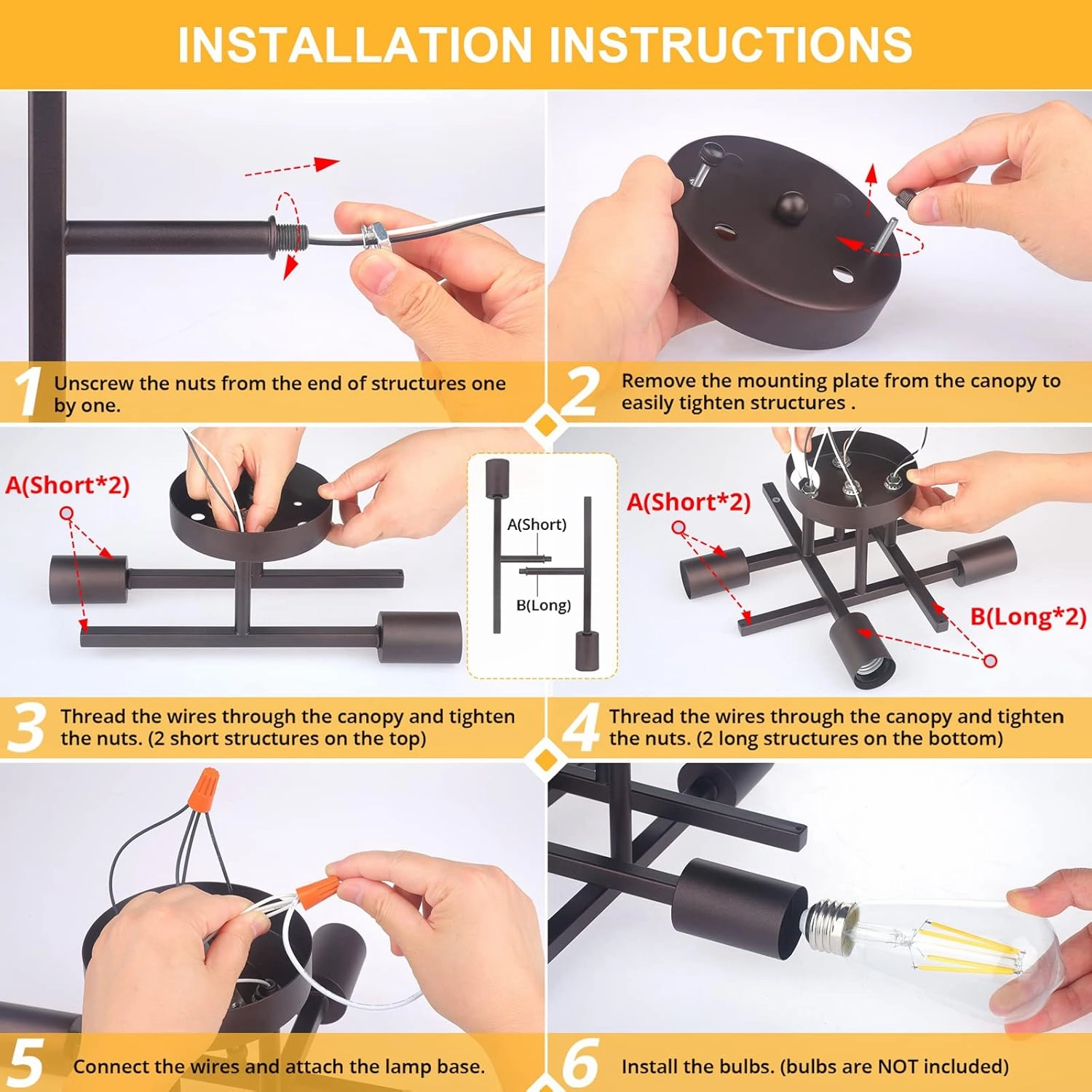 INSTALLATION INSTRUCTIONS

1 Unscrew the nuts from the end of structures one by one.

2 Remove the mounting plate from the canopy to easily tighten structures .

A(Short*2)

A(Short)

B(Long)

A(Short*2)

B(Long*2)

3 Thread the wires through the canopy and tighten the nuts. (2 short structures on the top)

4 Thread the wires through the canopy and tighten the nuts. (2 long structures on the bottom)

5 Connect the wires and attach the lamp base.

6 Install the bulbs. (bulbs are NOT included)