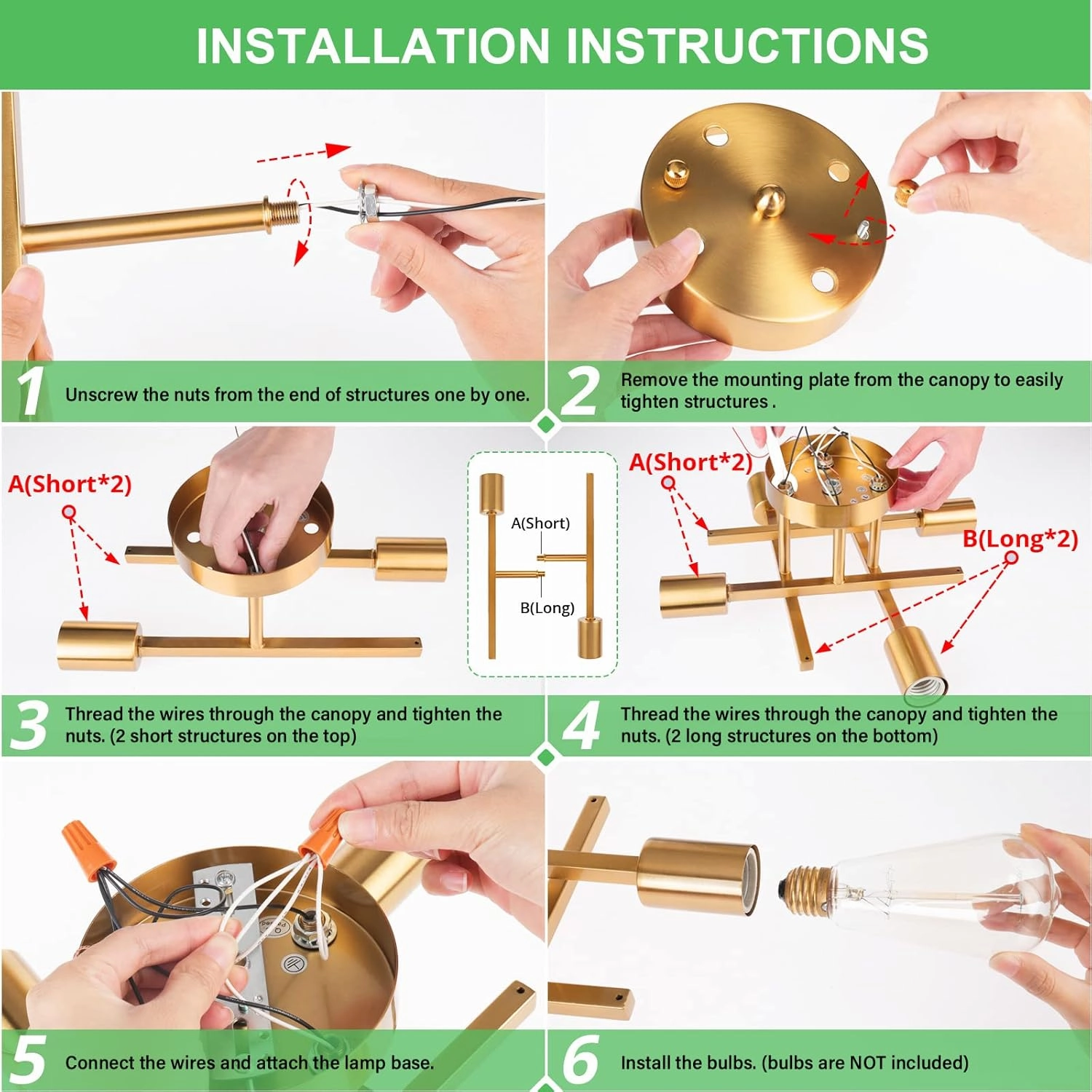 INSTALLATION INSTRUCTIONS

1 Unscrew the nuts from the end of structures one by one.

2 Remove the mounting plate from the canopy to easily tighten structures .

A(Short*2)

A(Short)

B(Long)

A(Short*2)

B(Long*2)

3 Thread the wires through the canopy and tighten the nuts. (2 short structures on the top)

4 Thread the wires through the canopy and tighten the nuts. (2 long structures on the bottom)

5 Connect the wires and attach the lamp base.

6 Install the bulbs. (bulbs are NOT included)